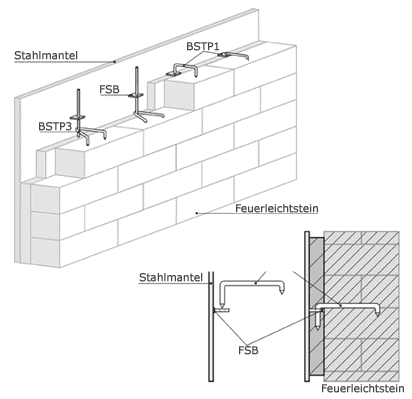 Stahlmantel
BSTP1
FSB
BSTP3
Feuerleichtstein
Stahlmantel
FSB
Feuerleichtstein